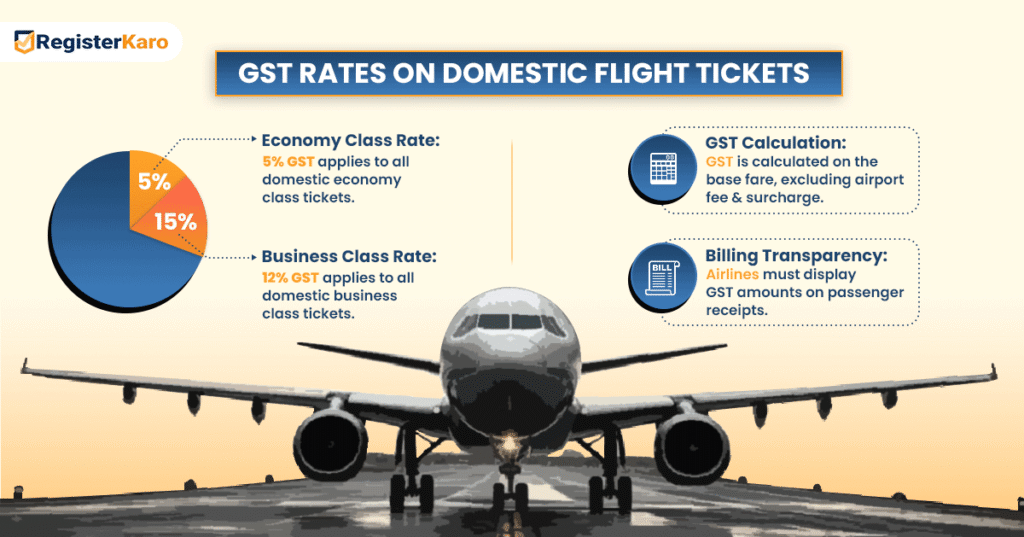 RegisterKaro

GST RATES ON DOMESTIC FLIGHT TICKETS

5%

15%

Economy Class Rate:
5% GST applies to all domestic economy class tickets.

Business Class Rate:
12% GST applies to all domestic business class tickets.

GST Calculation:
GST is calculated on the base fare, excluding airport fee & surcharge.

BILL

Billing Transparency:
Airlines must display GST amounts on passenger receipts.